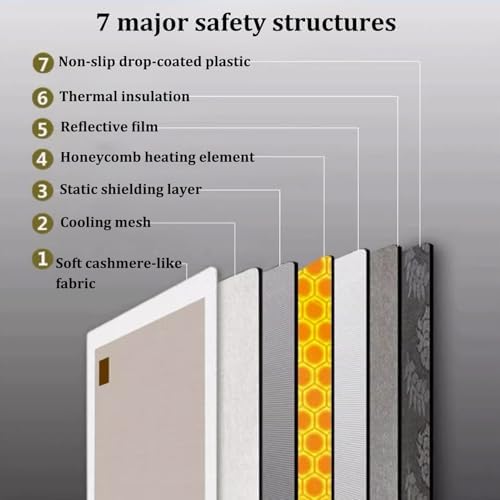 7 major safety structures

7 Non-slip drop-coated plastic

6 Thermal insulation

5 Reflective film

4 Honeycomb heating element

3 Static shielding layer

2 Cooling mesh

1 Soft cashmere-like fabric