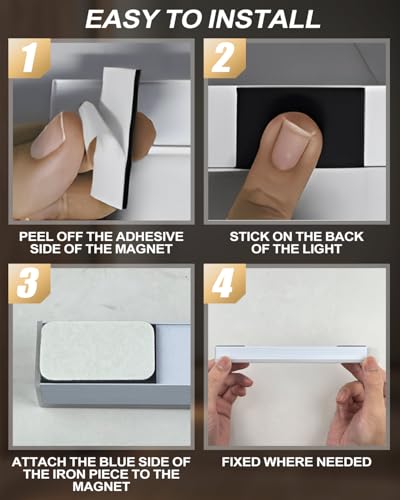 EASY TO INSTALL

1

PEEL OFF THE ADHESIVE SIDE OF THE MAGNET

2

STICK ON THE BACK OF THE LIGHT

3

ATTACH THE BLUE SIDE OF THE IRON PIECE TO THE MAGNET

4

FIXED WHERE NEEDED