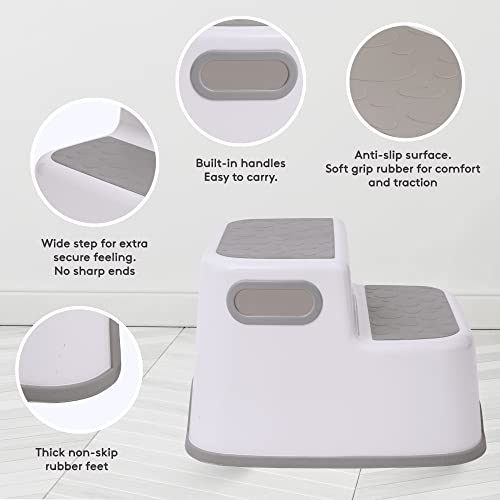 Built-in handles
Easy to carry.

Anti-slip surface.
Soft grip rubber for comfort and traction

Wide step for extra secure feeling.
No sharp ends

Thick non-skip rubber feet