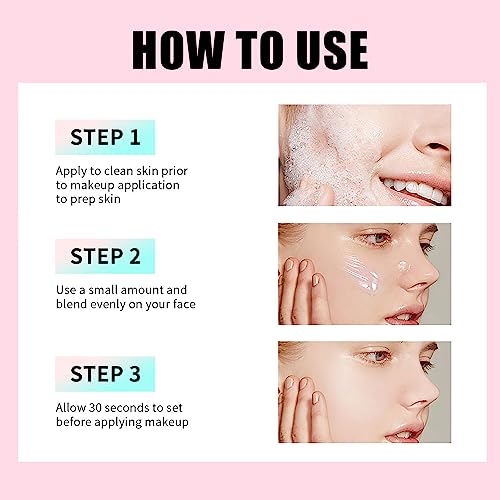 HOW TO USE

STEP 1

Apply to clean skin prior to makeup application to prep skin

STEP 2

Use a small amount and blend evenly on your face

STEP 3

Allow 30 seconds to set before applying makeup