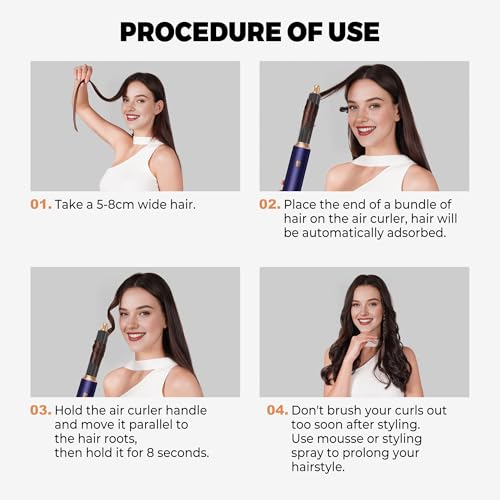 PROCEDURE OF USE

01. Take a 5-8cm wide hair.

02. Place the end of a bundle of hair on the air curler, hair will be automatically adsorbed.

03. Hold the air curler handle and move it parallel to the hair roots, then hold it for 8 seconds.

04. Don't brush your curls out too soon after styling. Use mousse or styling spray to prolong your hairstyle.