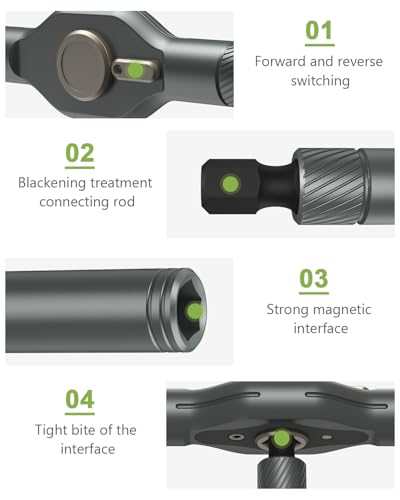 01
Forward and reverse switching

02
Blackening treatment connecting rod

03
Strong magnetic interface

04
Tight bite of the interface