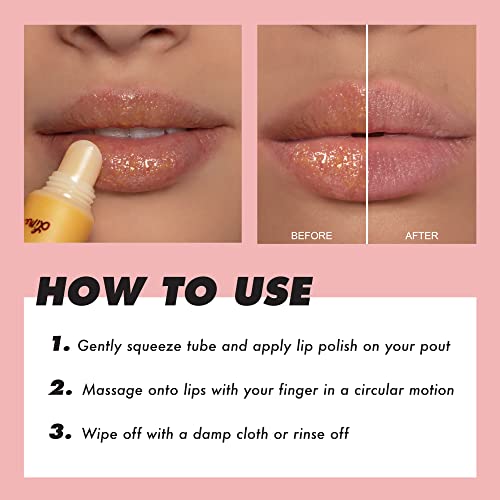 BEFORE

AFTER

HOW TO USE

1. Gently squeeze tube and apply lip polish on your pout

2. Massage onto lips with your finger in a circular motion

3. Wipe off with a damp cloth or rinse off