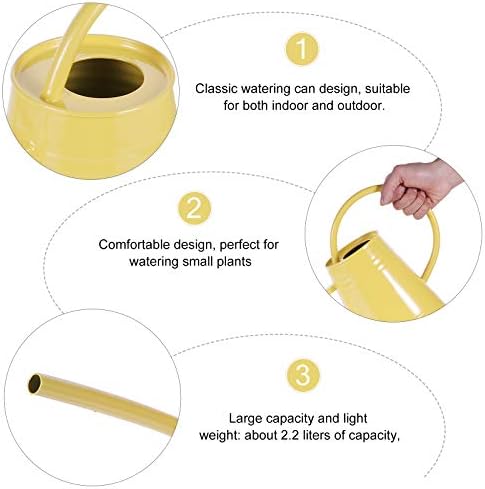 1

Classic watering can design, suitable for both indoor and outdoor.

2

Comfortable design, perfect for watering small plants

3

Large capacity and light weight: about 2.2 liters of capacity,