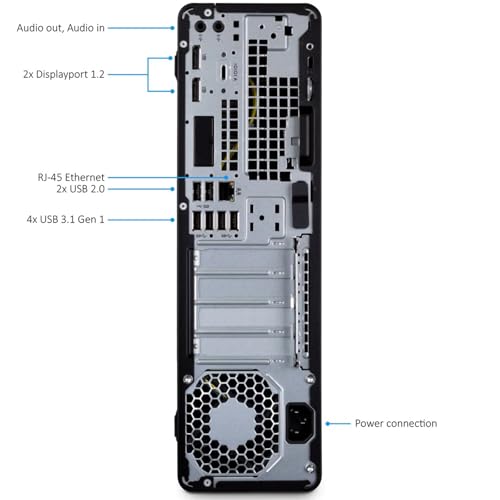 Audio out, Audio in

2x Displayport 1.2

RJ-45 Ethernet
2x USB 2.0

4x USB 3.1 Gen 1

Power connection