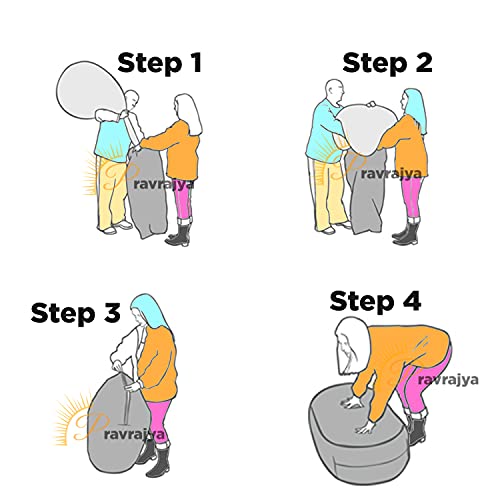 Step 1

Pravrajya

Step 2

Pravrajya

Step 3

Pravrajya

Step 4

Pravrajya