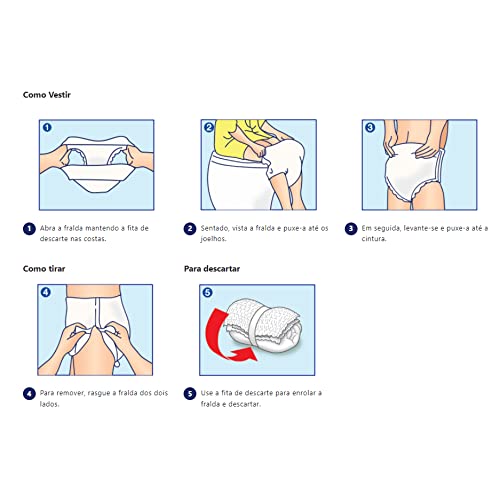 Como Vestir

1

2

3

1 Abra a fralda mantendo a fita de descarte nas costas.

2 Sentado, vista a fralda e puxe-a até os joelhos.

3 Em seguida, levante-se e puxe-a até a cintura.

Como tirar

4

4 Para remover, rasgue a fralda dos dois lados.

Para descartar

5

5 Use a fita de descarte para enrolar a fralda e descartar.