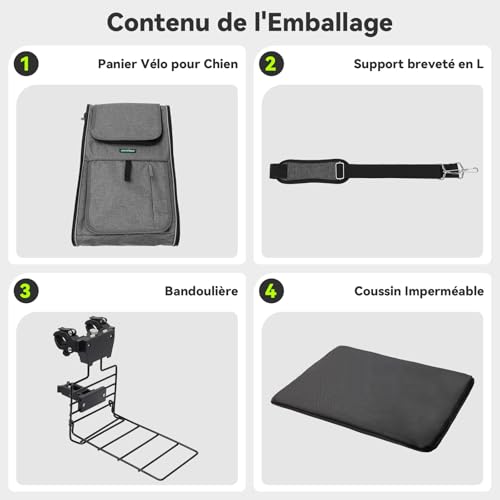 Contenu de l'Emballage

1 Panier Vélo pour Chien

2 Support breveté en L

3 Bandoulière

4 Coussin Imperméable