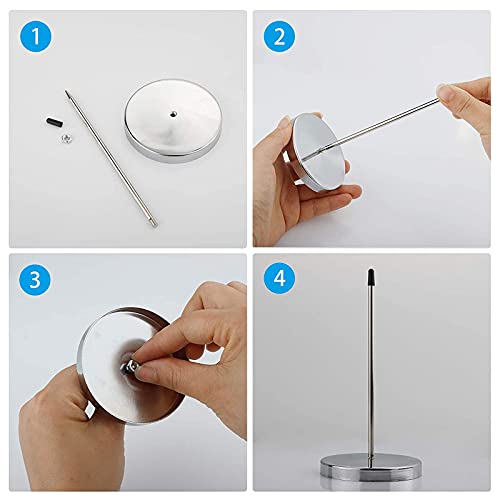 1

2

3

4