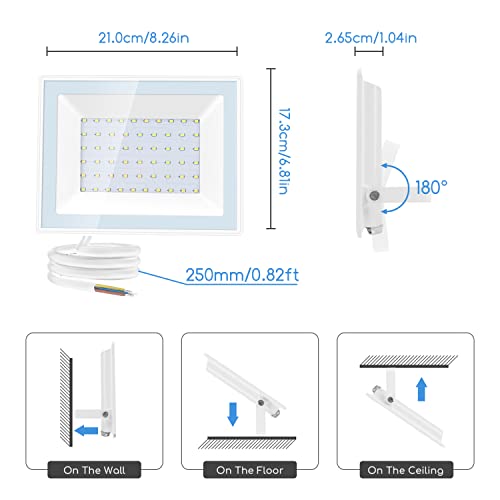 21.0cm/8.26in

2.65cm/1.04in

17.3cm/6.81in

180°

250mm/0.82ft

On The Wall

On The Floor

On The Ceiling