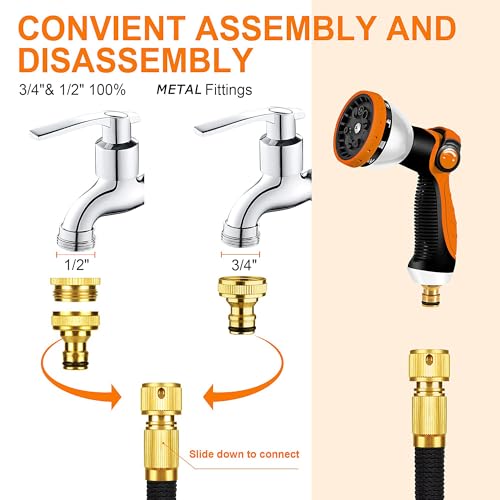 CONVIENT ASSEMBLY AND DISASSEMBLY

3/4"& 1/2" 100% METAL Fittings

1/2"

3/4"

Slide down to connect