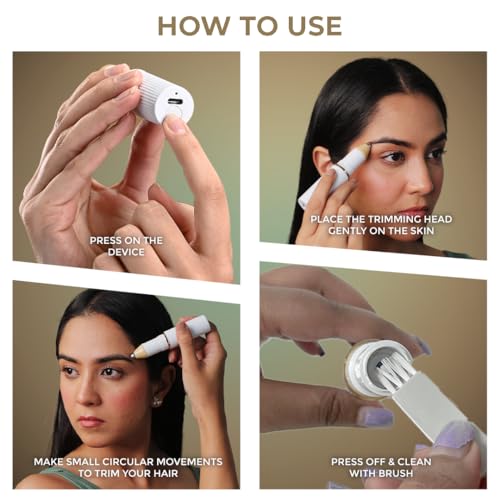 HOW TO USE

PRESS ON THE DEVICE

PLACE THE TRIMMING HEAD GENTLY ON THE SKIN

MAKE SMALL CIRCULAR MOVEMENTS TO TRIM YOUR HAIR

PRESS OFF & CLEAN WITH BRUSH