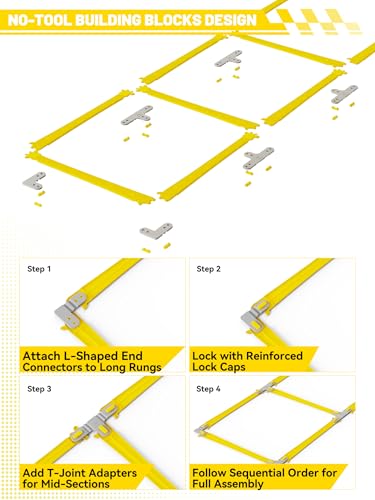 NO-TOOL BUILDING BLOCKS DESIGN

Step 1

Attach L-Shaped End Connectors to Long Rungs

Step 2

Lock with Reinforced Lock Caps

Step 3

Add T-Joint Adapters for Mid-Sections

Step 4

Follow Sequential Order for Full Assembly