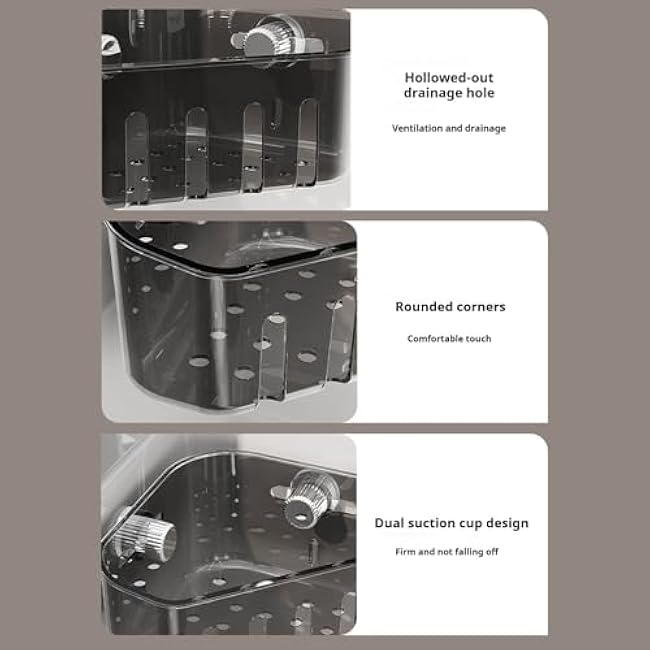 Hollowed-out drainage hole

Ventilation and drainage

Rounded corners

Comfortable touch

Dual suction cup design

Firm and not falling off