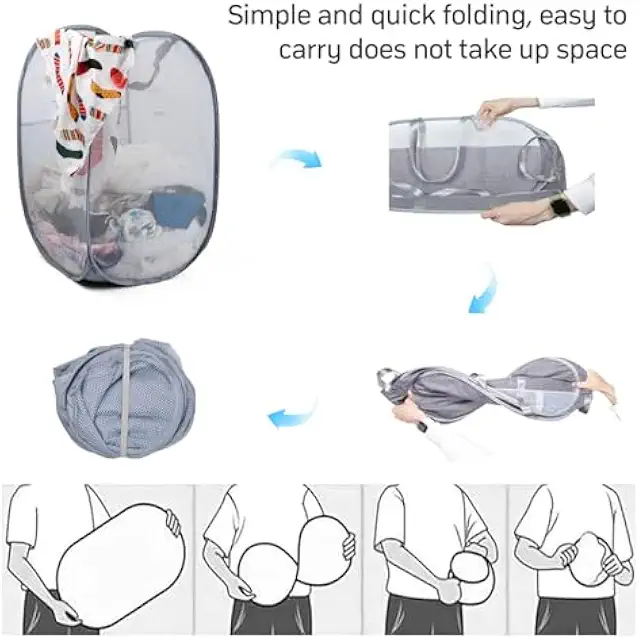 Simple and quick folding, easy to carry does not take up space