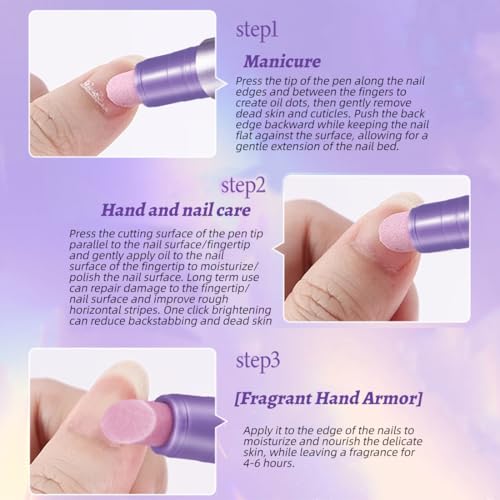 step1

Manicure

Press the tip of the pen along the nail edges and between the fingers to create oil dots, then gently remove dead skin and cuticles. Push the back edge backward while keeping the nail flat against the surface, allowing for a gentle extension of the nail bed.

step2

Hand and nail care

Press the cutting surface of the pen tip parallel to the nail surface/fingertip and gently apply oil to the nail surface of the fingertip to moisturize/ polish the nail surface. Long term use can repair damage to the fingertip/ nail surface and improve rough horizontal stripes. One click brightening can reduce backstabbing and dead skin

step3

[Fragrant Hand Armor]

Apply it to the edge of the nails to moisturize and nourish the delicate skin, while leaving a fragrance for 4-6 hours.