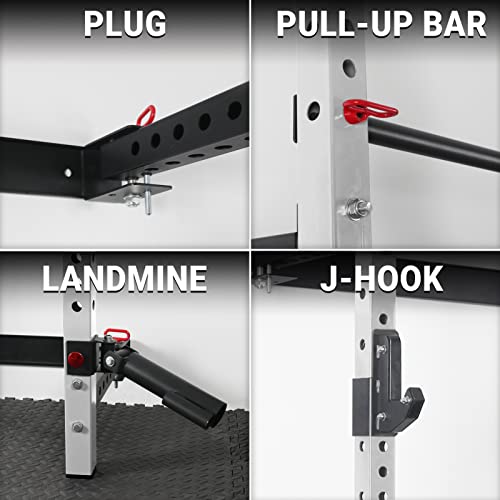 PLUG

PULL-UP BAR

LANDMINE

J-HOOK