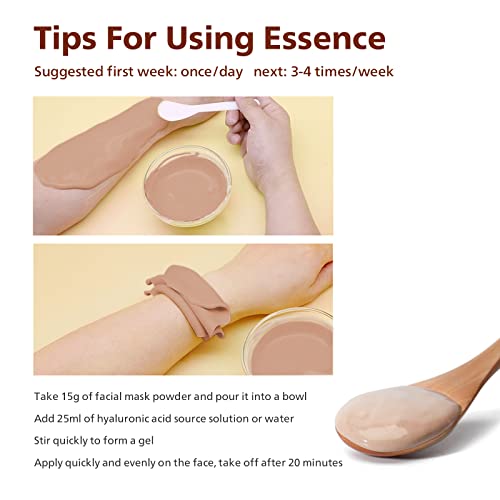 Tips For Using Essence

Suggested first week: once/day next: 3-4 times/week

Take 15g of facial mask powder and pour it into a bowl

Add 25ml of hyaluronic acid source solution or water

Stir quickly to form a gel

Apply quickly and evenly on the face, take off after 20 minutes