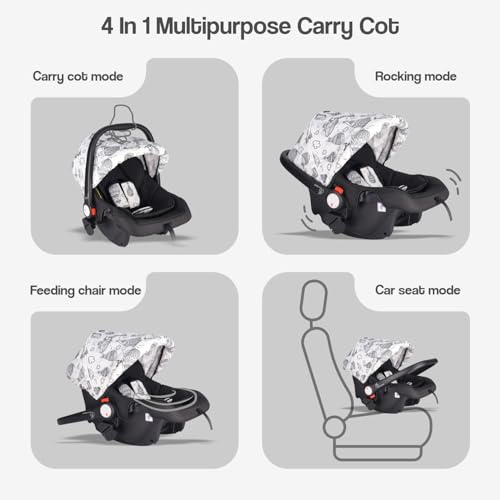 4 In 1 Multipurpose Carry Cot

Carry cot mode

Rocking mode

Feeding chair mode

Car seat mode