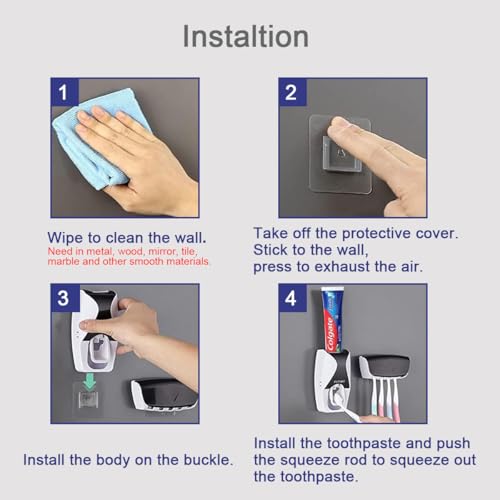 Instaltion

1

Wipe to clean the wall.
Need in metal, wood, mirror, tile, marble and other smooth materials.

2

Take off the protective cover.
Stick to the wall,
press to exhaust the air.

3

Install the body on the buckle.

4

Colgate

Install the toothpaste and push the squeeze rod to squeeze out the toothpaste.