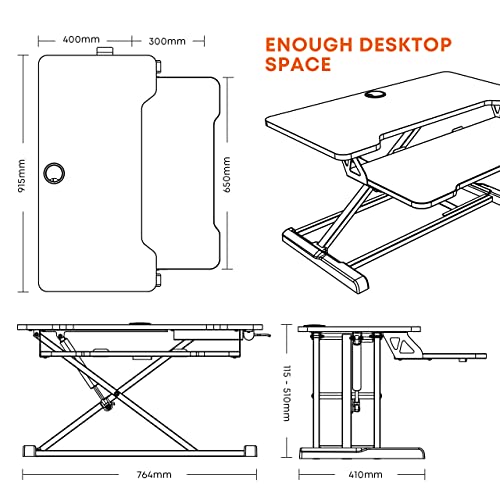 400mm
300mm
ENOUGH DESKTOP SPACE
915mm
650mm
115 - 510mm
764mm
410mm