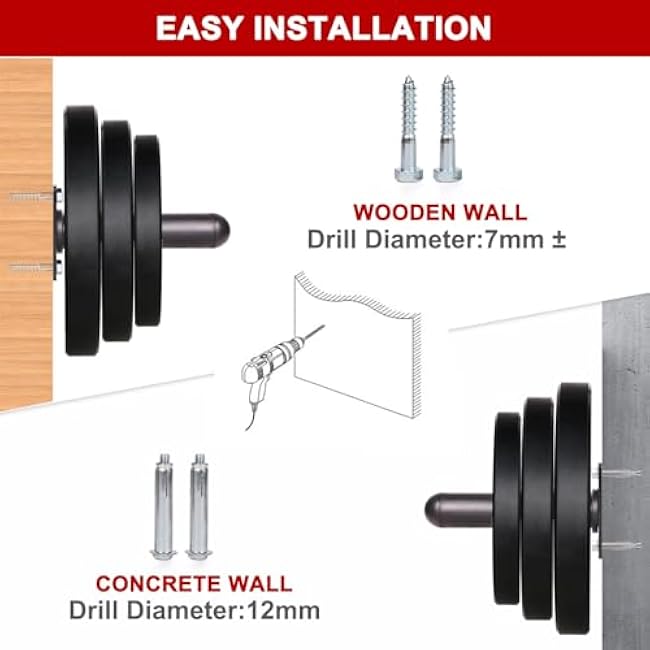 EASY INSTALLATION

WOODEN WALL
Drill Diameter:7mm ±

CONCRETE WALL
Drill Diameter:12mm