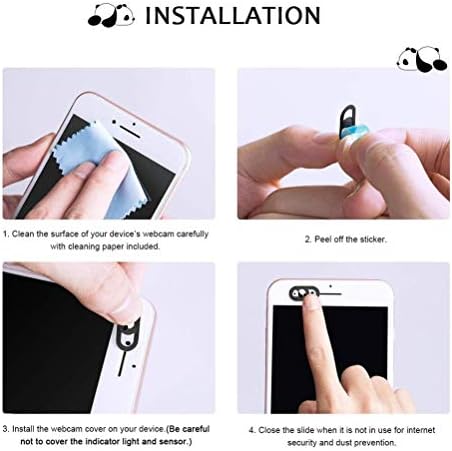 INSTALLATION

1. Clean the surface of your device's webcam carefully with cleaning paper included.

2. Peel off the sticker.

3. Install the webcam cover on your device.(Be careful not to cover the indicator light and sensor.)

4. Close the slide when it is not in use for internet security and dust prevention.