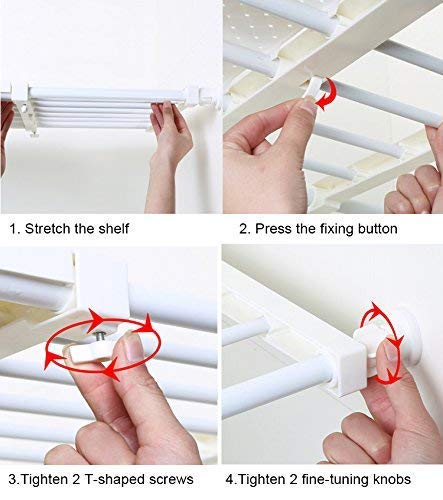 1. Stretch the shelf

2. Press the fixing button

3.Tighten 2 T-shaped screws

4.Tighten 2 fine-tuning knobs