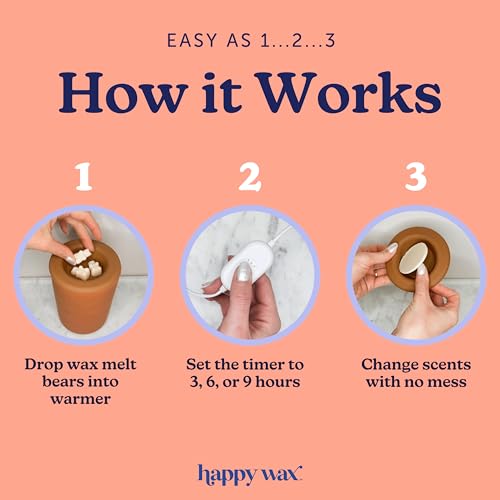 EASY AS 1...2...3

How it Works

1

Drop wax melt bears into warmer

2

Set the timer to 3, 6, or 9 hours

3

Change scents with no mess

happy wax