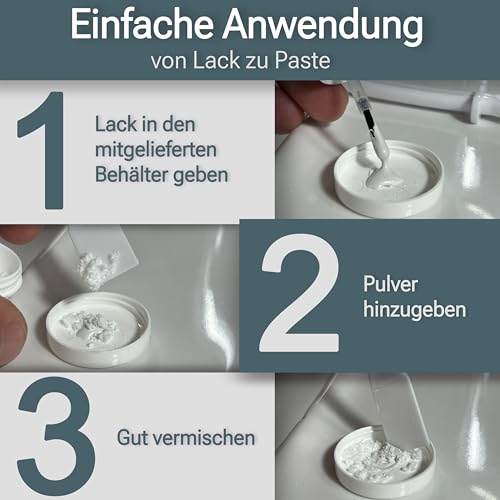 Einfache Anwendung
von Lack zu Paste

1
Lack in den mitgelieferten Behälter geben

2
Pulver hinzugeben

3
Gut vermischen