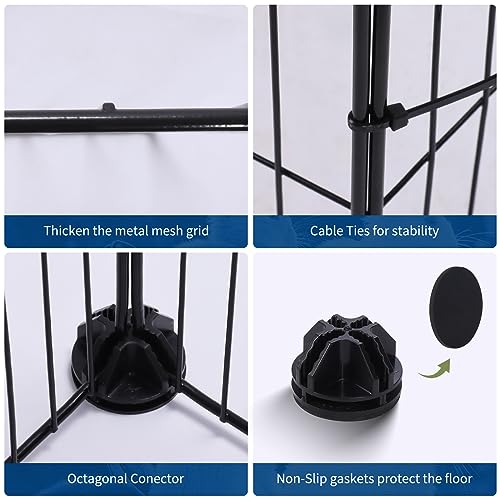 Thicken the metal mesh grid

Cable Ties for stability

Octagonal Conector

Non-Slip gaskets protect the floor