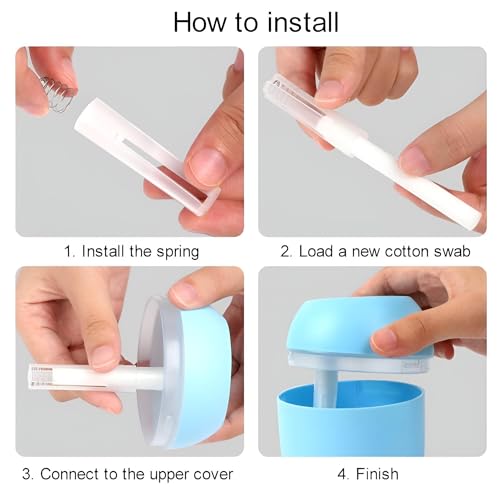 How to install

1. Install the spring

2. Load a new cotton swab

3. Connect to the upper cover

4. Finish