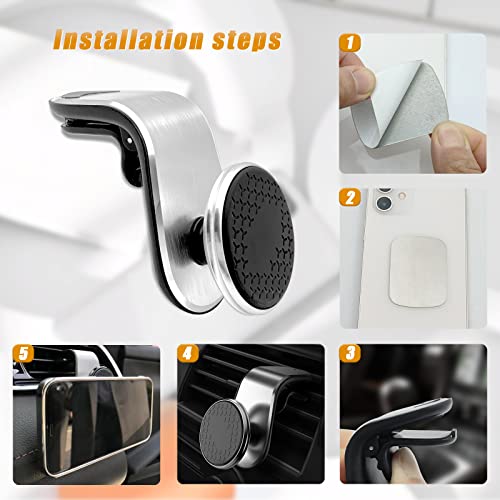 Installation steps

1

2

5

4

3