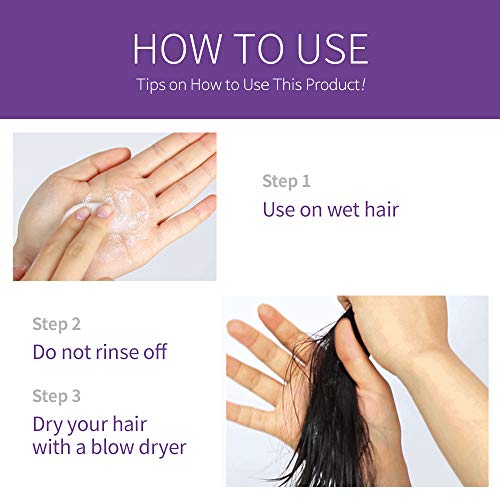 HOW TO USE
Tips on How to Use This Product!

Step 1
Use on wet hair

Step 2
Do not rinse off

Step 3
Dry your hair with a blow dryer