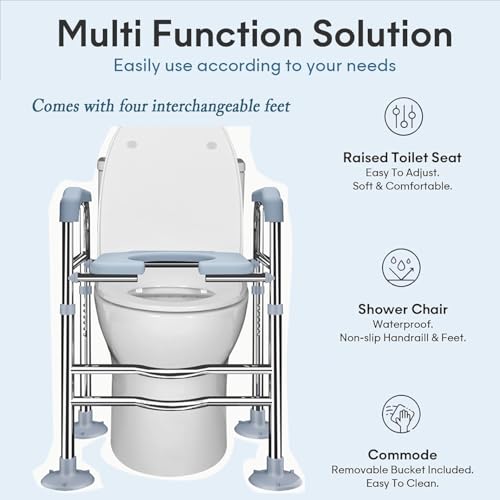 Multi Function Solution
Easily use according to your needs

Comes with four interchangeable feet

Raised Toilet Seat
Easy To Adjust.
Soft & Comfortable.

Shower Chair
Waterproof.
Non-slip Handraill & Feet.

Commode
Removable Bucket Included.
Easy To Clean.