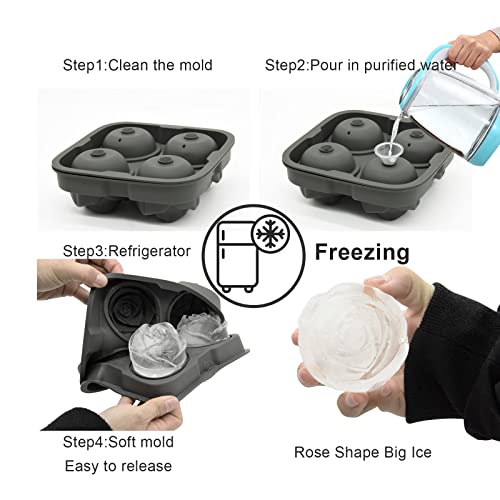 Step1:Clean the mold

Step2:Pour in purified water

Step3:Refrigerator

Freezing

Step4:Soft mold
Easy to release

Rose Shape Big Ice