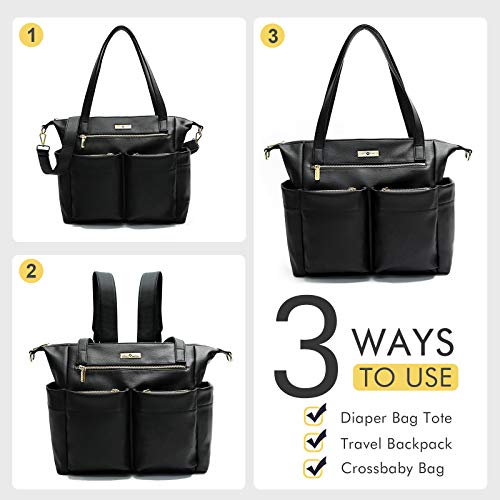 1

3

2

3 WAYS TO USE

Diaper Bag Tote

Travel Backpack

Crossbaby Bag