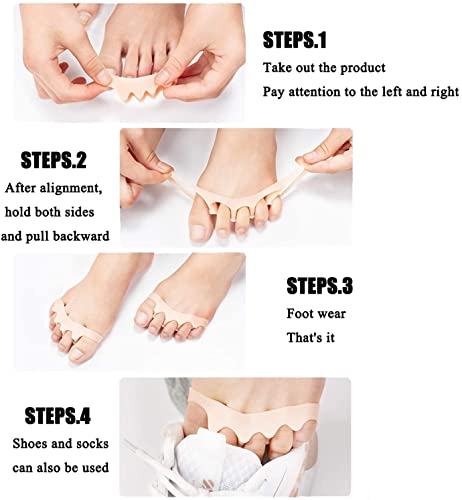 STEPS.1
Take out the product
Pay attention to the left and right

STEPS.2
After alignment,
hold both sides
and pull backward

STEPS.3
Foot wear
That's it

STEPS.4
Shoes and socks
can also be used