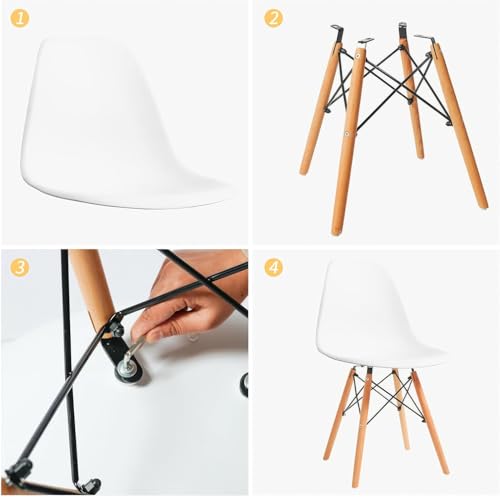 1

2

3

4