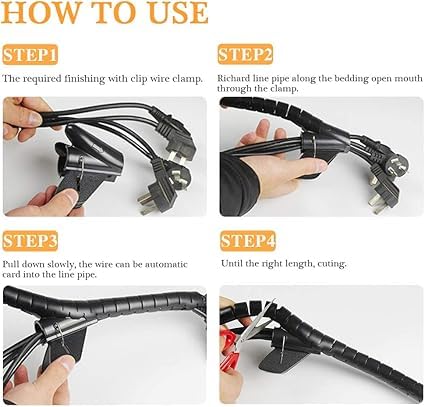 HOW TO USE

STEP1

The required finishing with clip wire clamp.

STEP2

Richard line pipe along the bedding open mouth through the clamp.

STEP3

Pull down slowly, the wire can be automatic card into the line pipe.

STEP4

Until the right length, cuting.