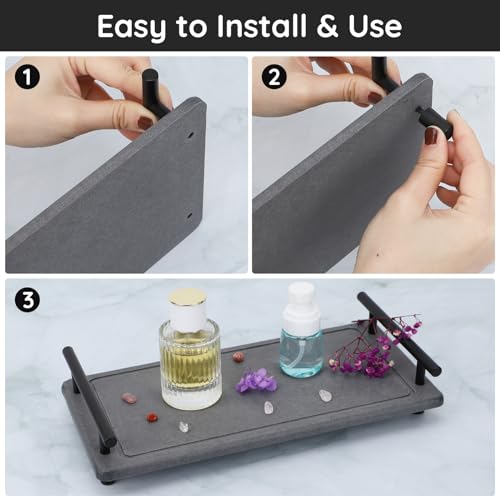 Easy to Install & Use

1

2

3