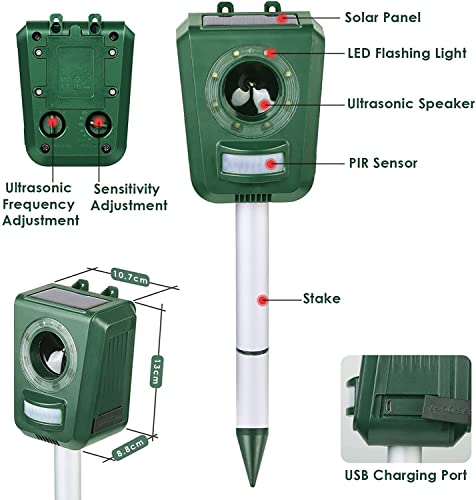 Solar Panel

LED Flashing Light

Ultrasonic Speaker

PIR Sensor

Ultrasonic Frequency Adjustment

Sensitivity Adjustment

10.7cm

13cm

8.8cm

Stake

USB Charging Port