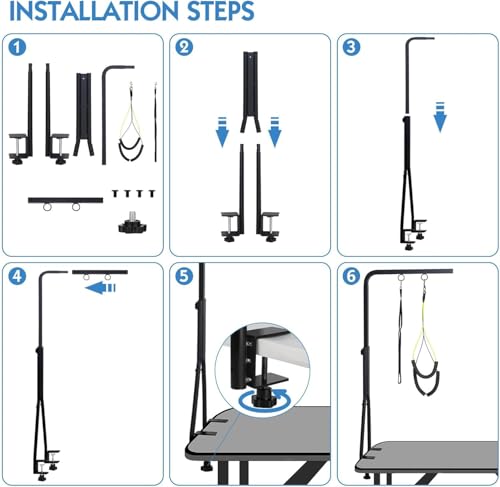 INSTALLATION STEPS

1

2

3

4

5

6