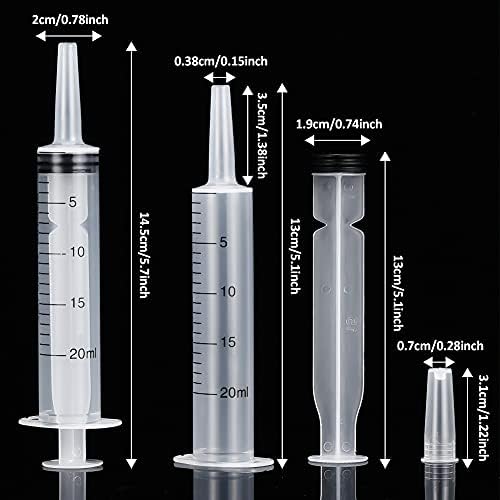 2cm/0.78inch

5
10
15
20ml

14.5cm/5.7inch

0.38cm/0.15inch

3.5cm/1.38inch

5
10
15
20ml

13cm/5.1inch

1.9cm/0.74inch

13cm/5.1inch

0.7cm/0.28inch

3.1cm/1.22inch