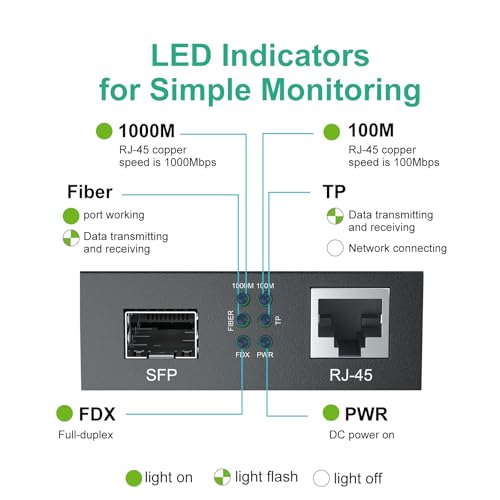 LED Indicators for Simple Monitoring

1000M
RJ-45 copper speed is 1000Mbps

100M
RJ-45 copper speed is 100Mbps

Fiber
port working
Data transmitting and receiving

TP
Data transmitting and receiving
Network connecting

1000M 100M
FIBER TP
FDX PWR

SFP

RJ-45

FDX
Full-duplex

PWR
DC power on

light on light flash light off