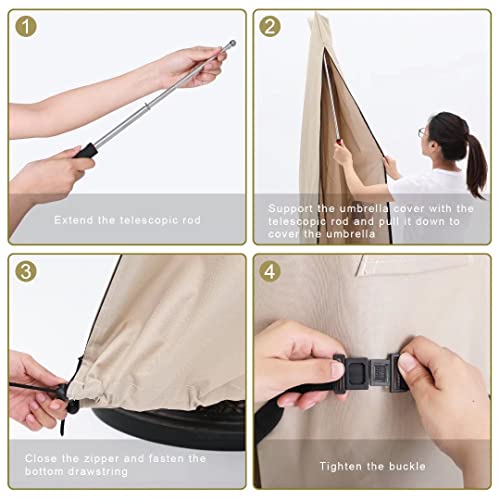 1

Extend the telescopic rod

2

Support the umbrella cover with the telescopic rod and pull it down to cover the umbrella

3

Close the zipper and fasten the bottom drawstring

4

Tighten the buckle