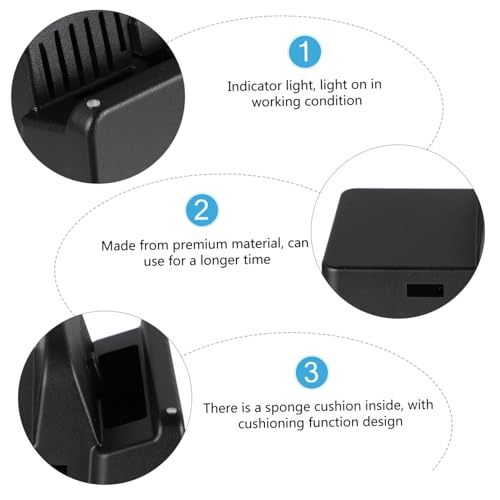 1

Indicator light, light on in working condition

2

Made from premium material, can use for a longer time

3

There is a sponge cushion inside, with cushioning function design