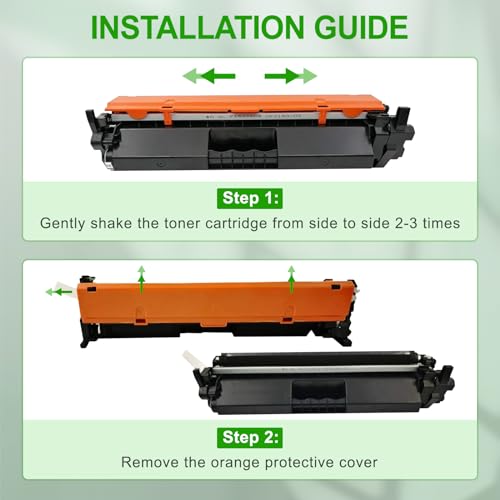 INSTALLATION GUIDE

Step 1:
Gently shake the toner cartridge from side to side 2-3 times

Step 2:
Remove the orange protective cover