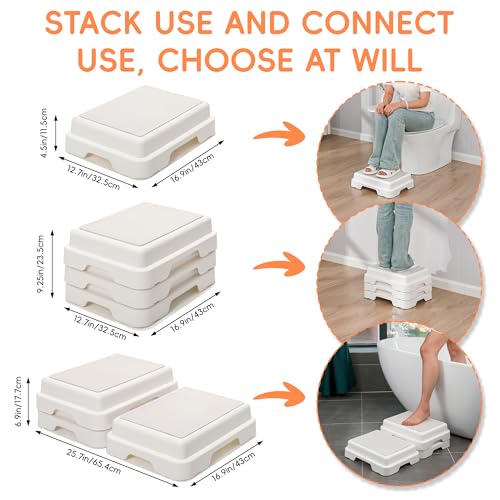 STACK USE AND CONNECT USE, CHOOSE AT WILL

4.5in/11.5cm
12.7in/32.5cm
16.9in/43cm

9.25in/23.5cm
12.7in/32.5cm
16.9in/43cm

6.9in/17.7cm
25.7in/65.4cm
16.9in/43cm