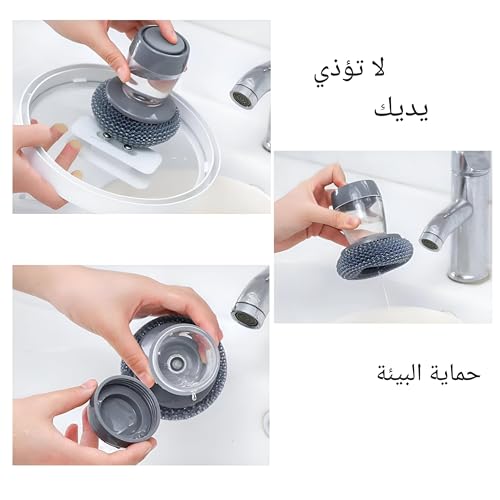 لا تؤذي
يديك

حماية البيئة